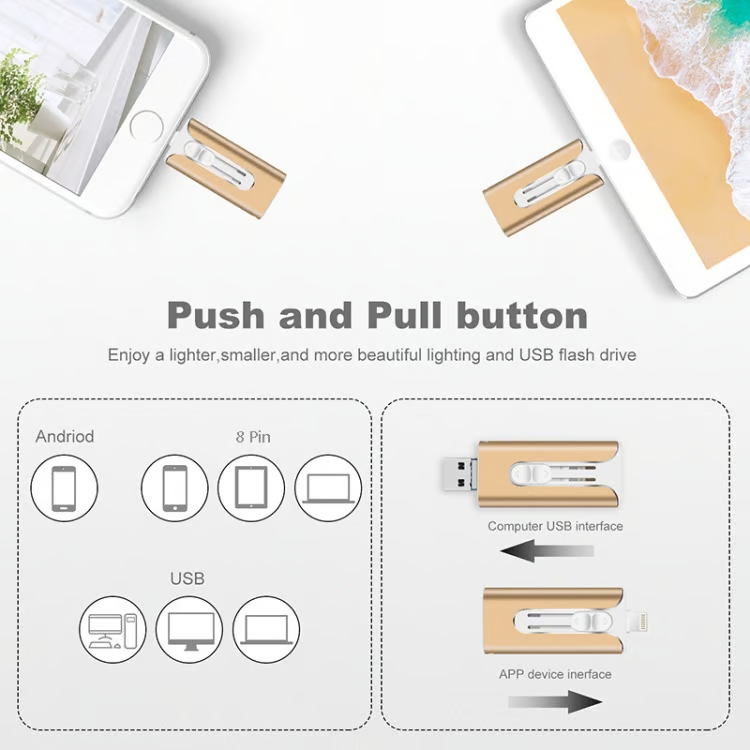 Push and Pull button

Enjoy a lighter,smaller,and more beautiful lighting and USB flash drive

Andriod

8 Pin

USB

Computer USB interface

APP device inerface